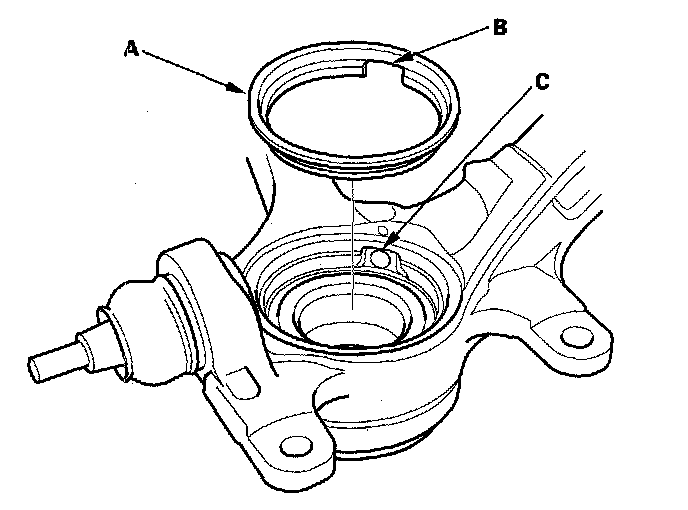 A
B
C