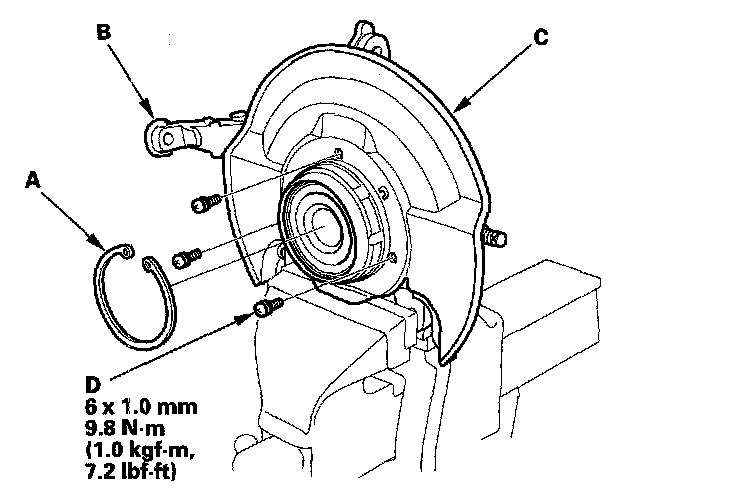 B

C

A

D
6 x 1.0 mm
9.8 N·m
(1.0 kgf·m,
7.2 lbf·ft)