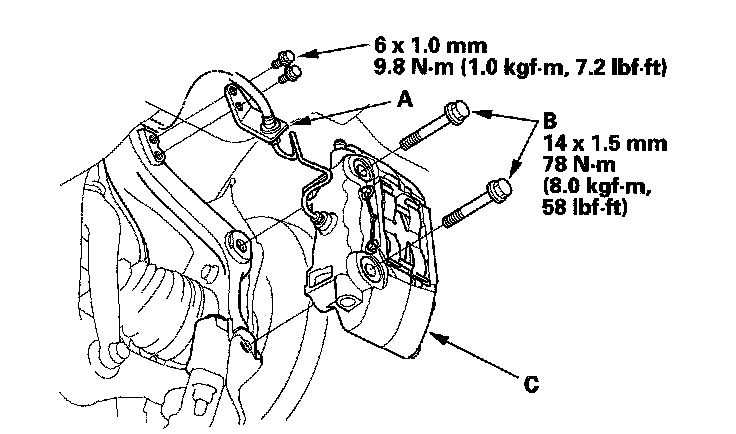 6 x 1.0 mm
9.8 N·m (1.0 kgf·m, 7.2 lbf·ft)

A

B
14 x 1.5 mm
78 N·m
(8.0 kgf·m,
58 lbf·ft)

C