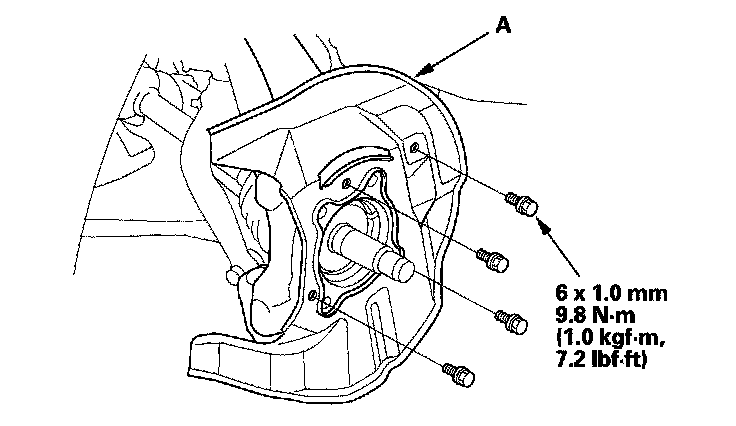 A

6 x 1.0 mm
9.8 N·m
(1.0 kgf·m,
7.2 lbf·ft)