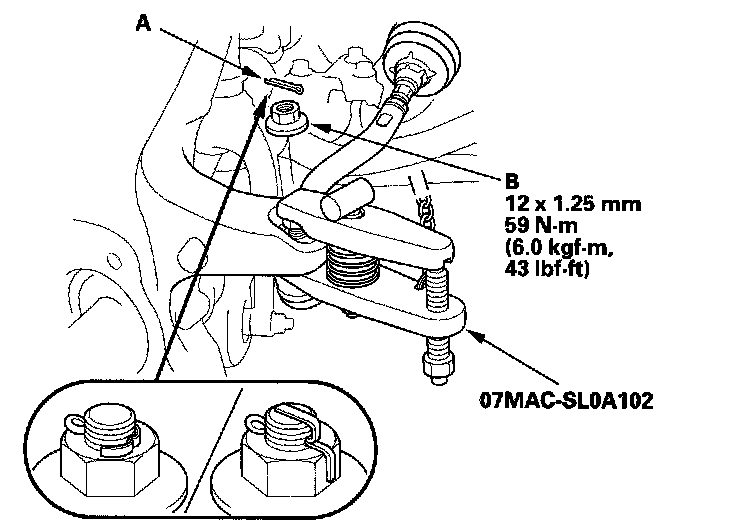 A

B
12 x 1.25 mm
59 N·m
(6.0 kgf·m,
43 lbf·ft)

07MAC-SL0A102