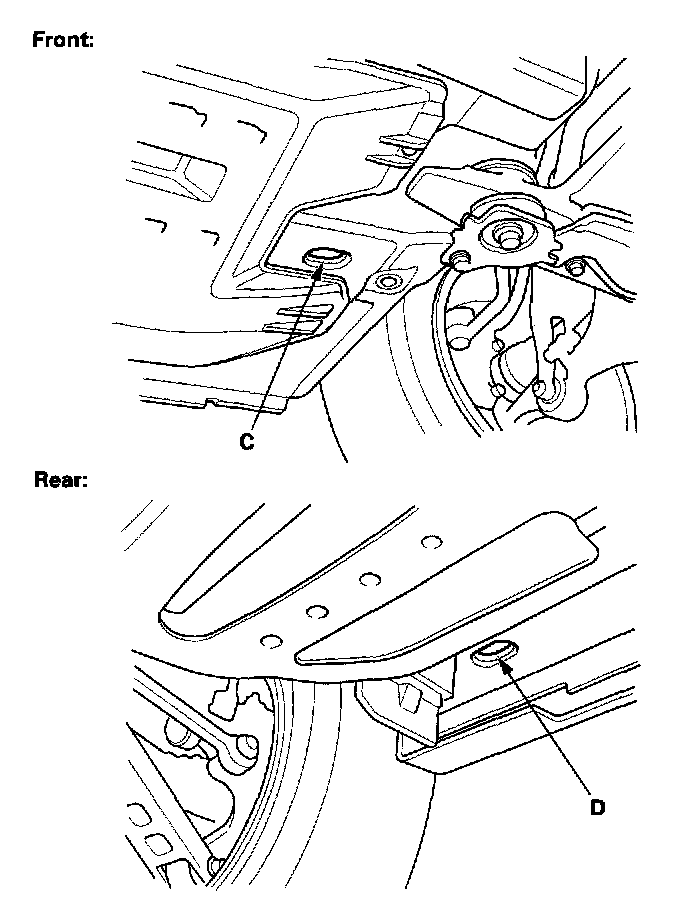 Front:

C

Rear:

D