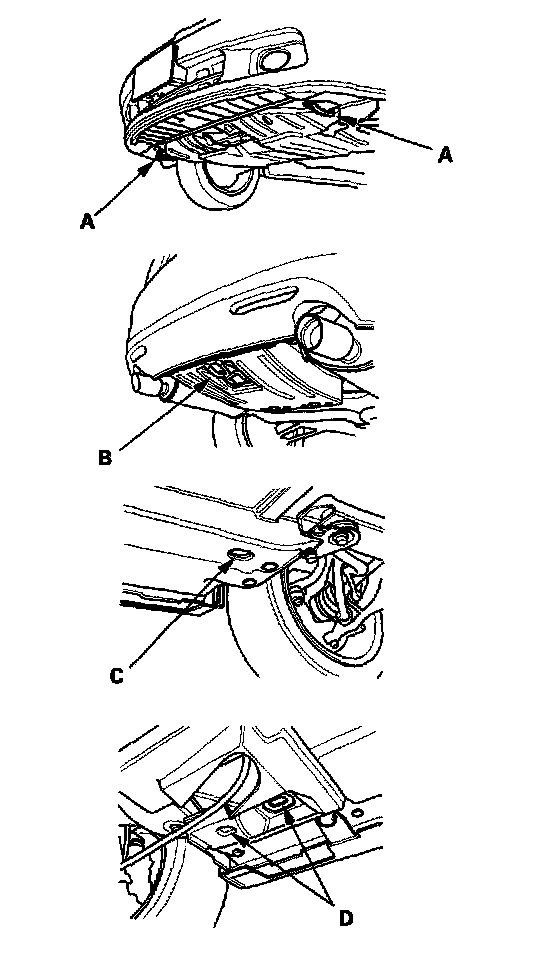 A
A
B
C
D