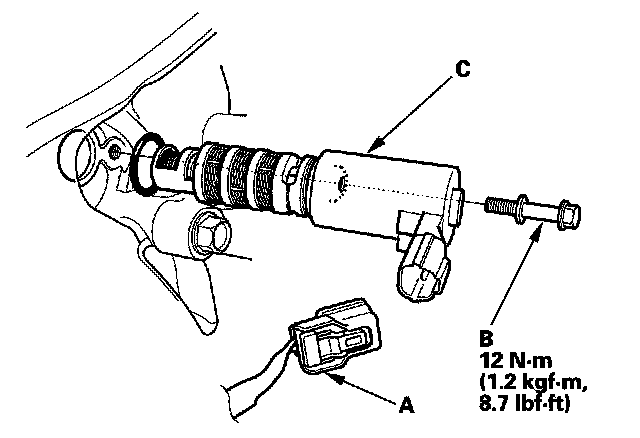 C

B
12 N·m
(1.2 kgf·m,
8.7 lbf·ft)

A