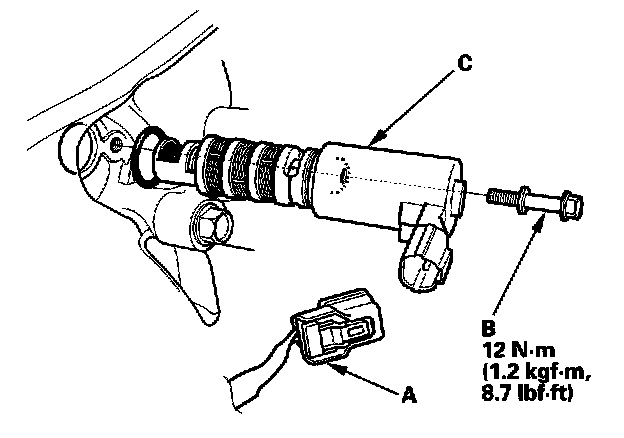 C

B
12 N·m
(1.2 kgf·m,
8.7 lbf·ft)

A