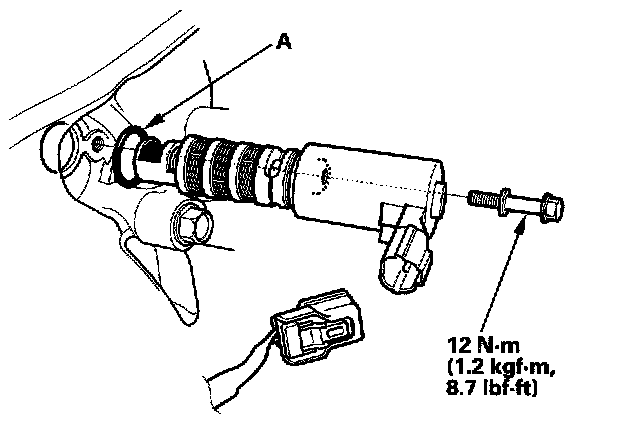 A

12 N·m
(1.2 kgf·m,
8.7 lbf·ft)