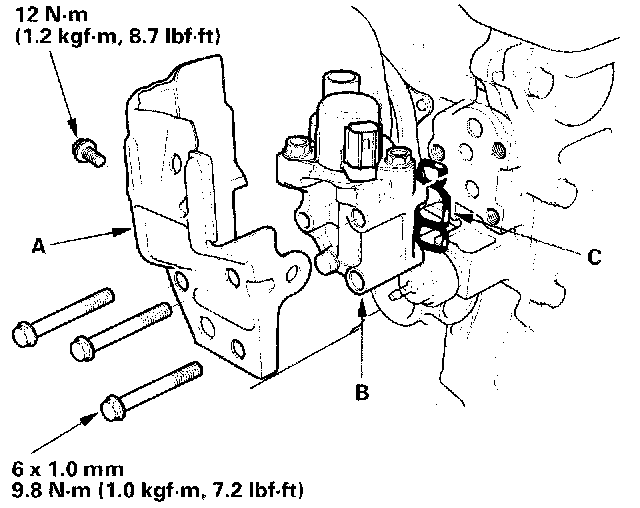 12 N·m
(1.2 kgf·m, 8.7 lbf·ft)

A

C

B

6 x 1.0 mm
9.8 N·m (1.0 kgf·m, 7.2 lbf·ft)