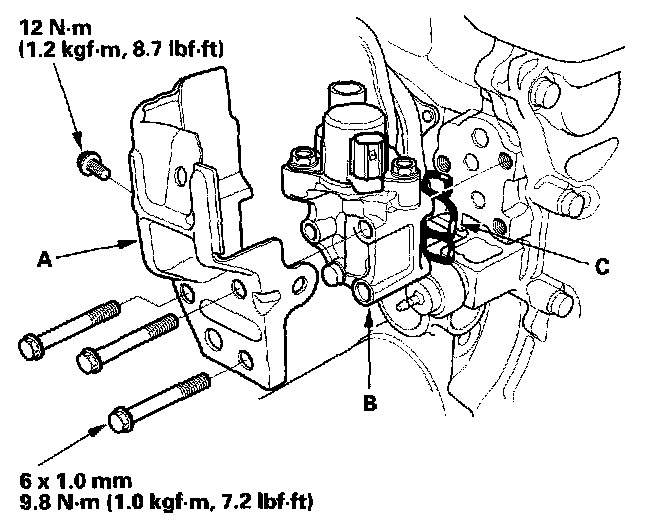 12 N·m
(1.2 kgf·m, 8.7 lbf·ft)

A

C

B

6 x 1.0 mm
9.8 N·m (1.0 kgf·m, 7.2 lbf·ft)