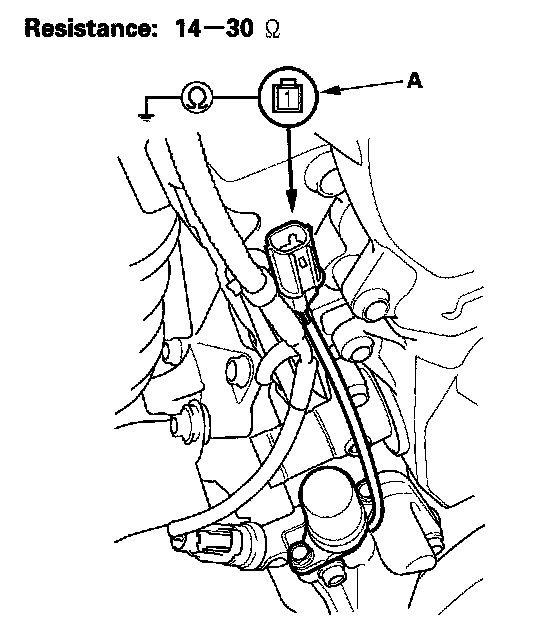 Resistance: 14—30 Ω

Ω

1

A