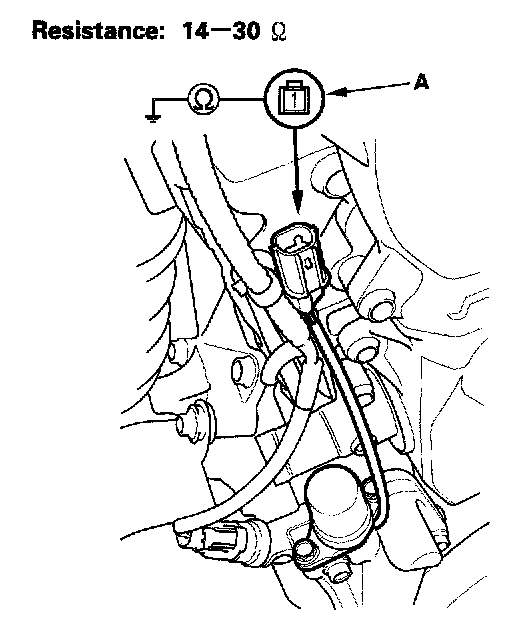 Resistance: 14—30 Ω

Ω

1

A