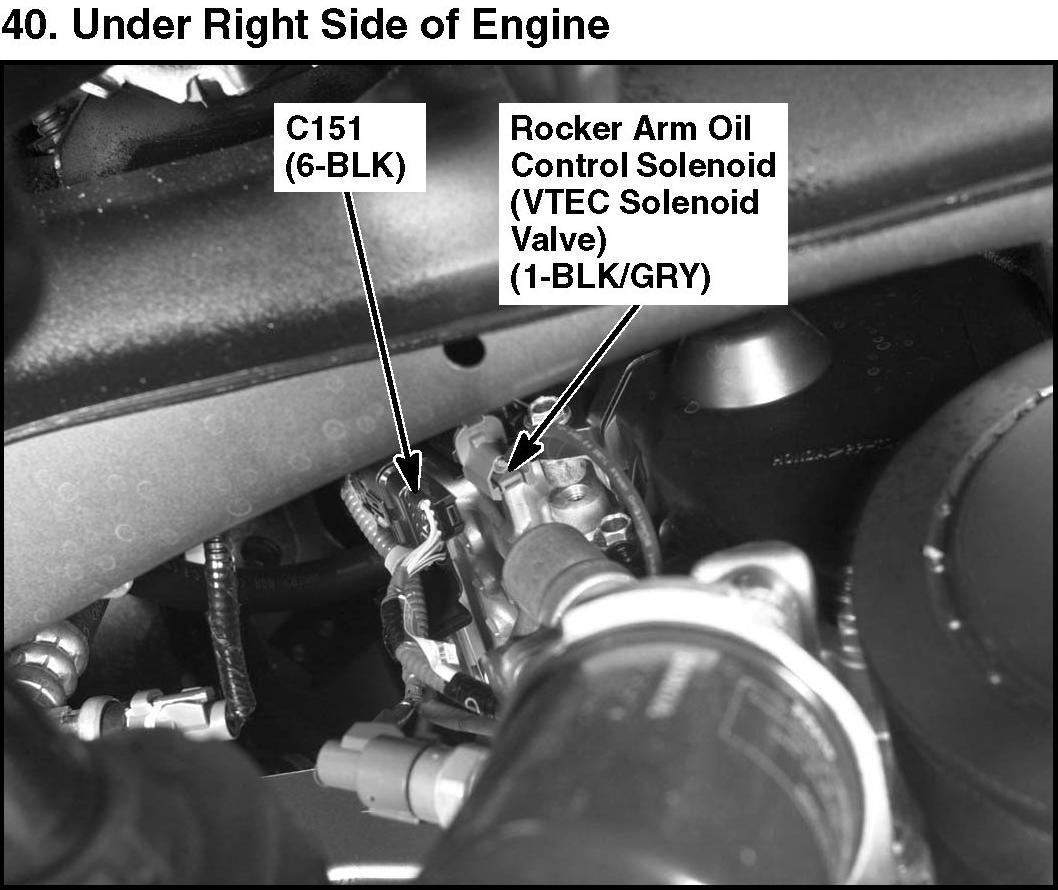 40. Under Right Side of Engine

C151
(6-BLK)

Rocker Arm Oil Control Solenoid (VTEC Solenoid Valve) (1-BLK/GRY)