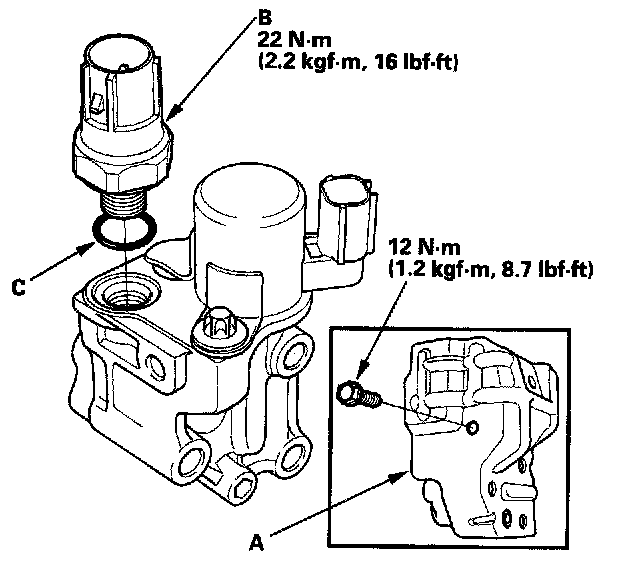 B
22 N·m
(2.2 kgf·m, 16 lbf·ft)

C

12 N·m
(1.2 kgf·m, 8.7 lbf·ft)

A