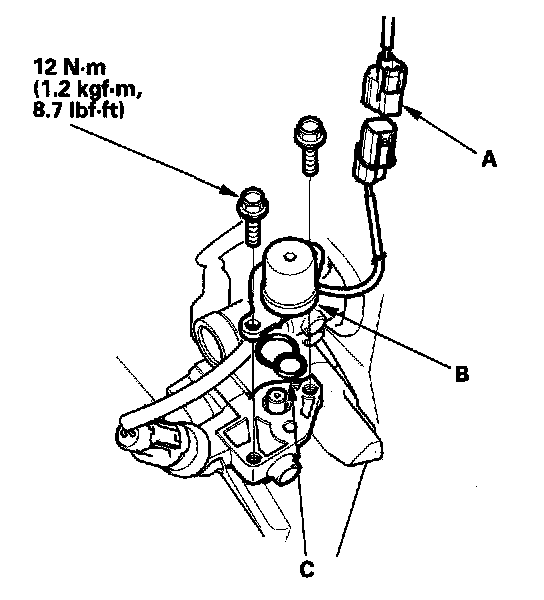 12 N·m
(1.2 kgf·m,
8.7 lbf·ft)

A

B

C