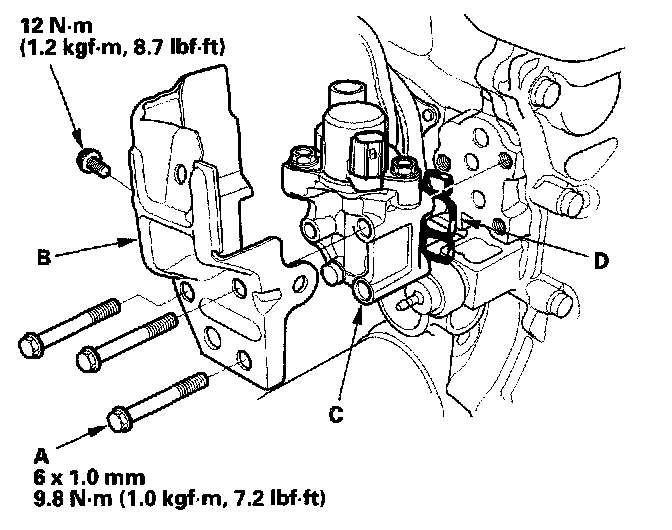 12 N·m
(1.2 kgf·m, 8.7 lbf·ft)

B

D

C

A
6 x 1.0 mm
9.8 N·m (1.0 kgf·m, 7.2 lbf·ft)