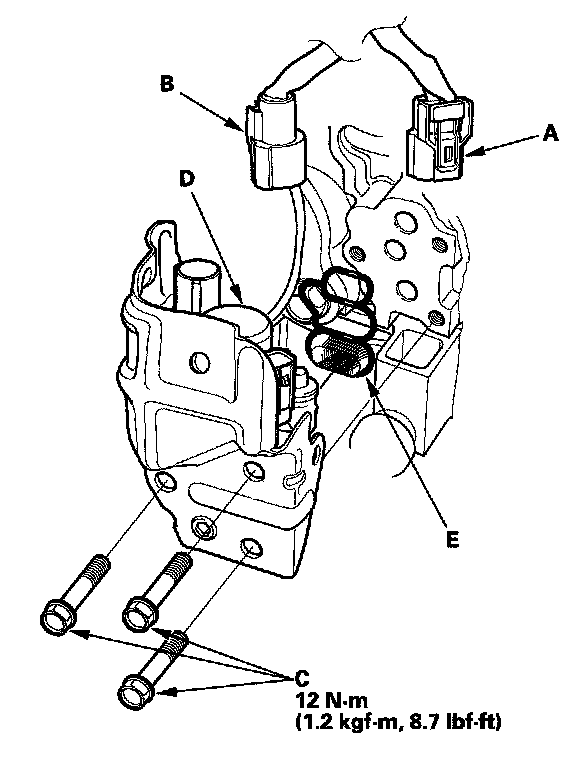 B
A
D
E
C
12 N·m
(1.2 kgf·m, 8.7 lbf·ft)