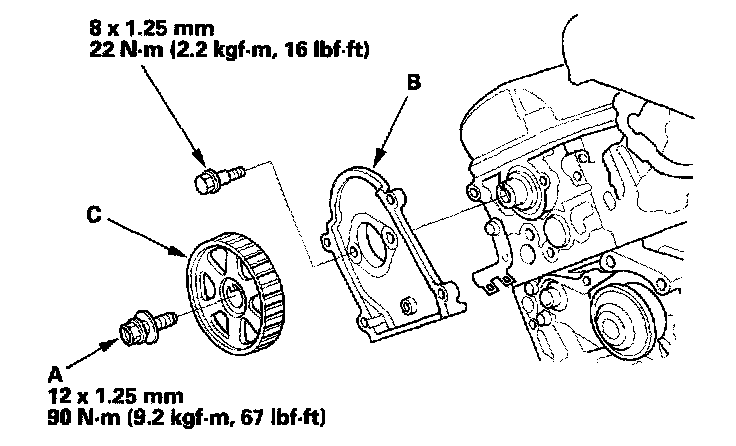 8 x 1.25 mm
22 N·m (2.2 kgf·m, 16 lbf·ft)

B

C

A
12 x 1.25 mm
90 N·m (9.2 kgf·m, 67 lbf·ft)