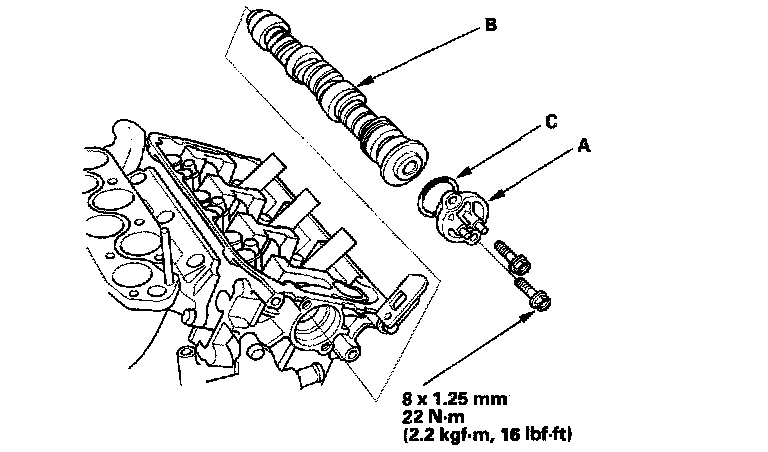 B

C

A

8 x 1.25 mm
22 N·m
(2.2 kgf·m, 16 lbf·ft)