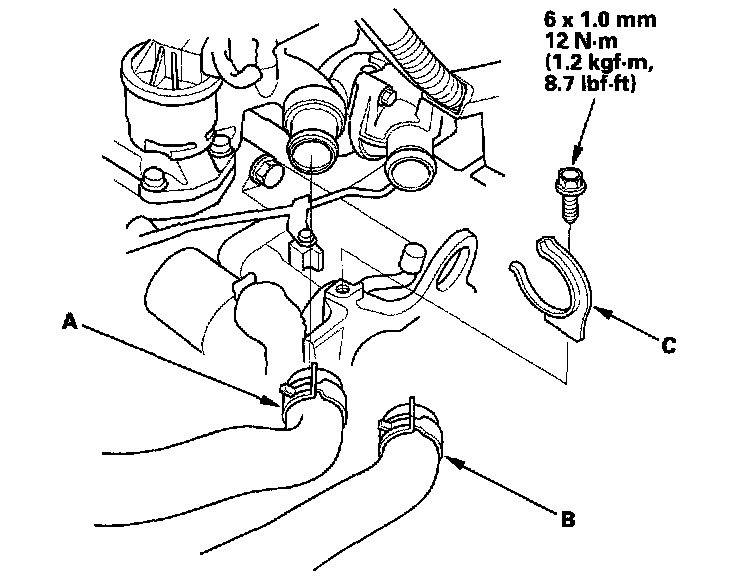 6 x 1.0 mm
12 N·m
(1.2 kgf·m,
8.7 lbf·ft)

A

C

B