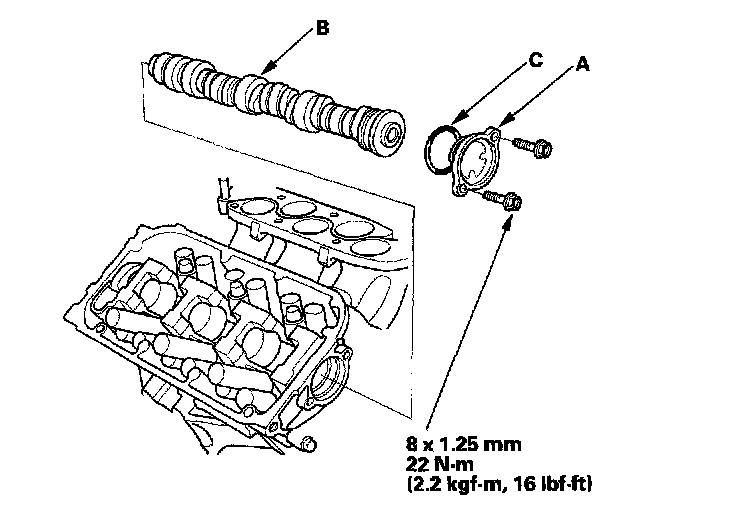 B

C

A

8 x 1.25 mm
22 N·m
(2.2 kgf·m, 16 lbf·ft)