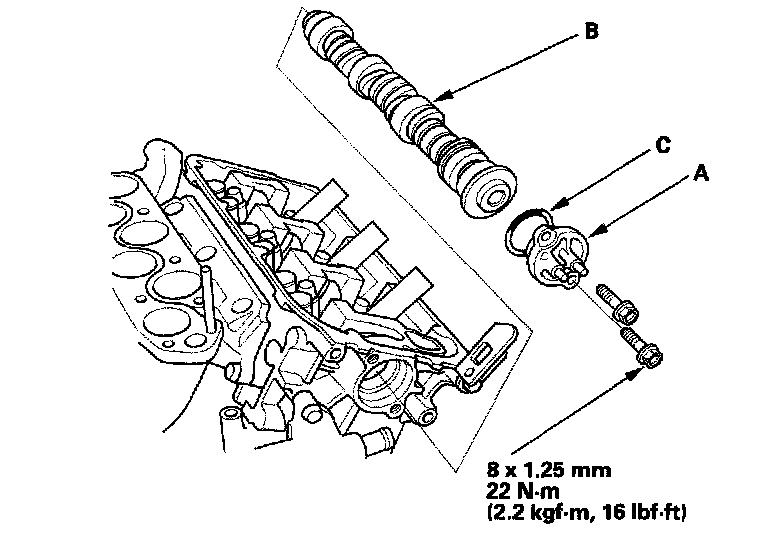 B

C

A

8 x 1.25 mm
22 N·m
(2.2 kgf·m, 16 lbf·ft)