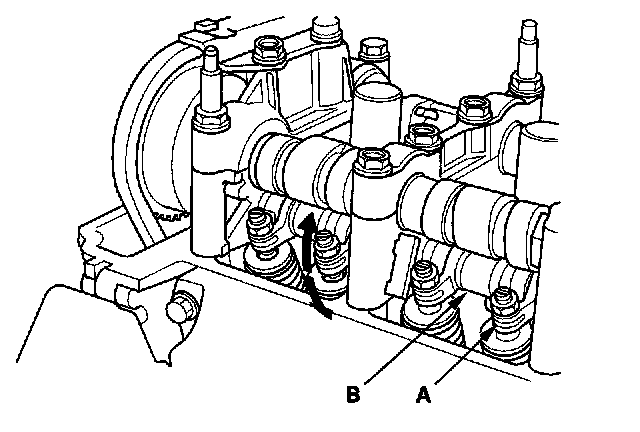 B A