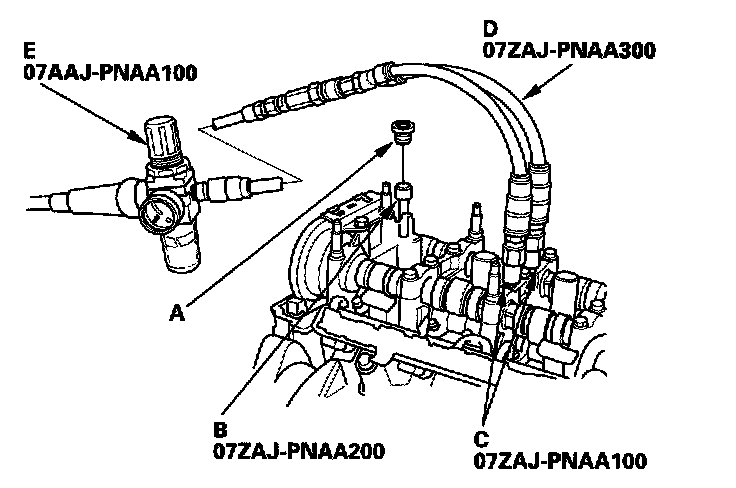 E
07AAJ-PNAA100

D
07ZAJ-PNAA300

A

B
07ZAJ-PNAA200

C
07ZAJ-PNAA100