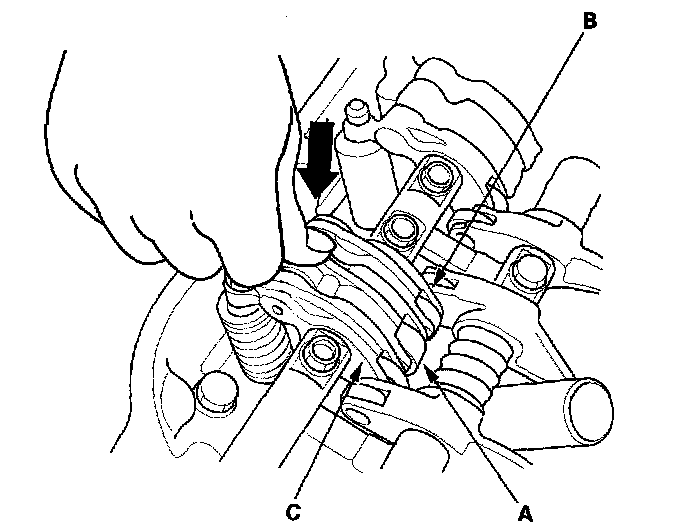 B

C

A