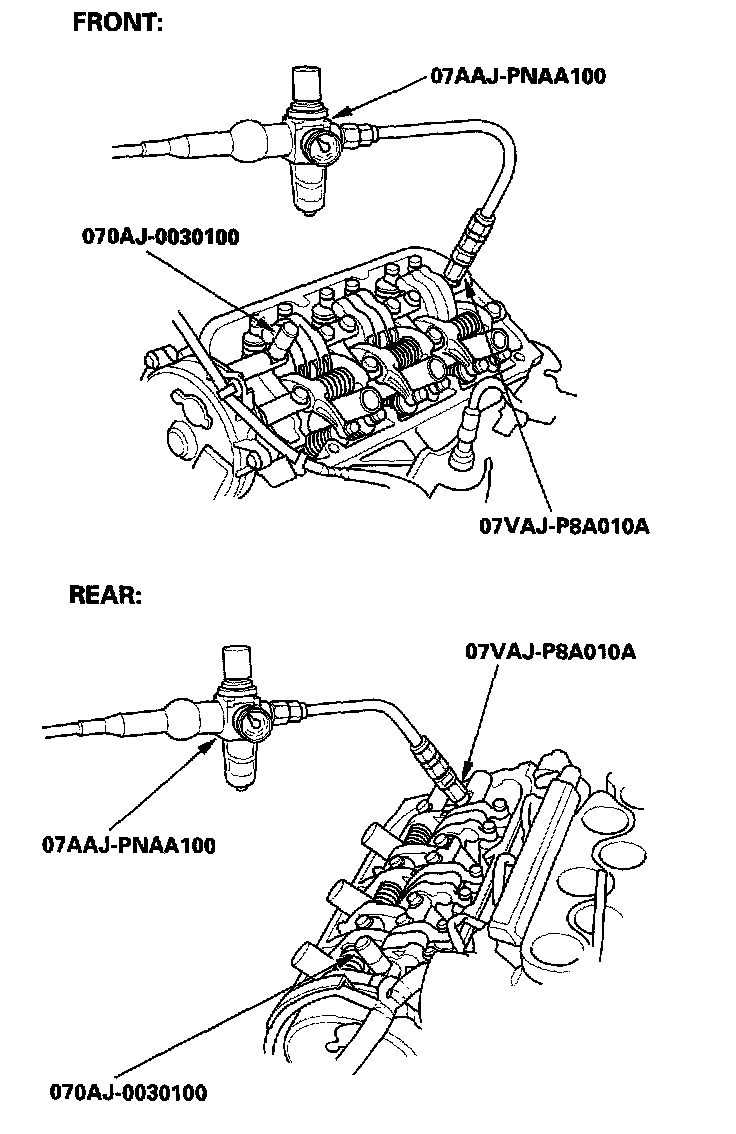 FRONT:

07AAJ-PNAA100

070AJ-0030100

07VAJ-P8A010A

REAR:

07VAJ-P8A010A

07AAJ-PNAA100

070AJ-0030100