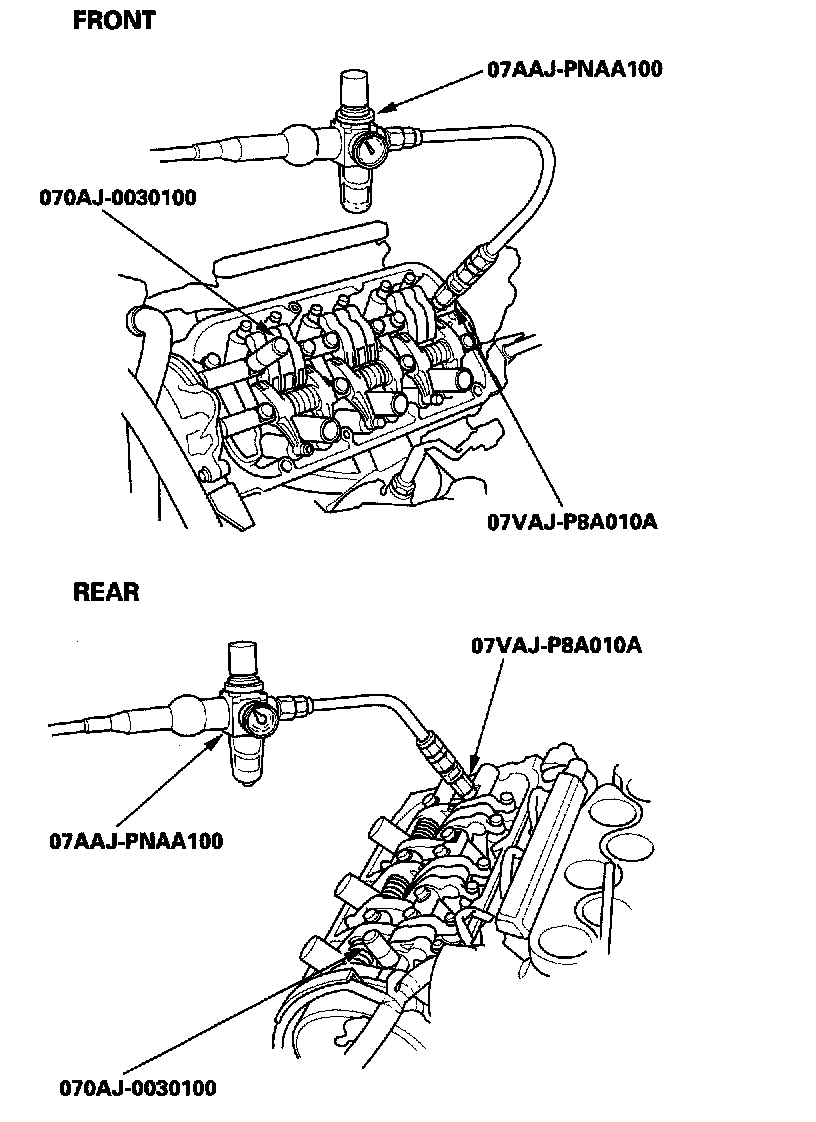 FRONT

07AAJ-PNAA100

070AJ-0030100

07VAJ-P8A010A

REAR

07VAJ-P8A010A

07AAJ-PNAA100

070AJ-0030100