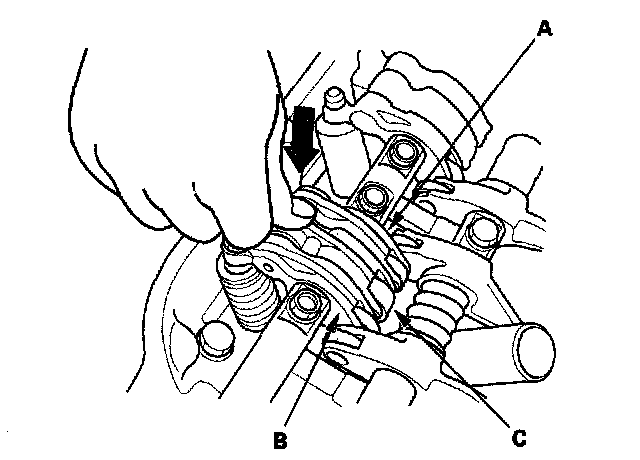 A

B

C