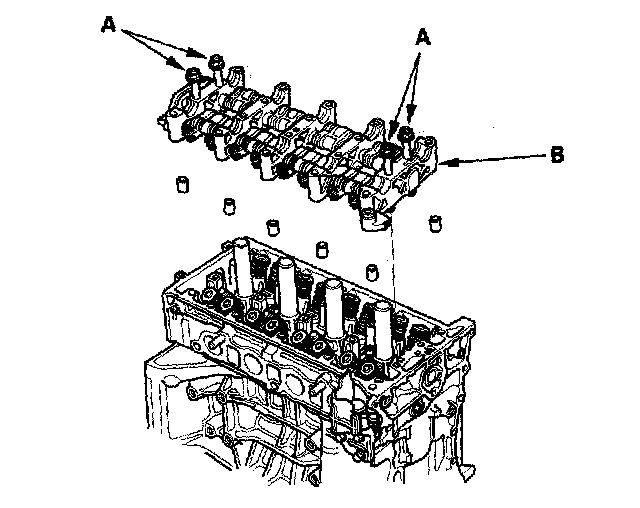 A
A
B