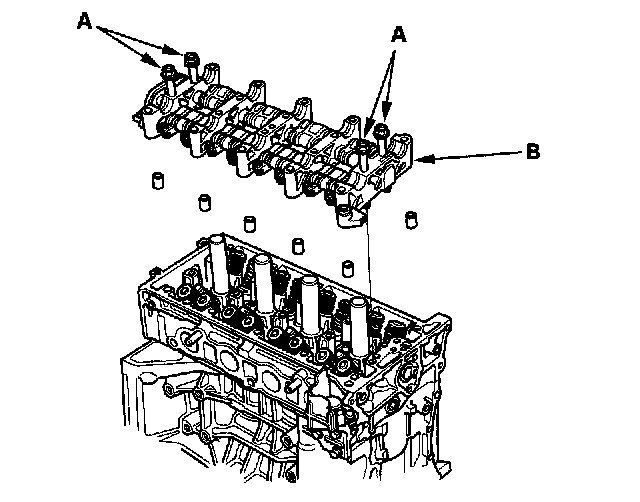 A

A

B