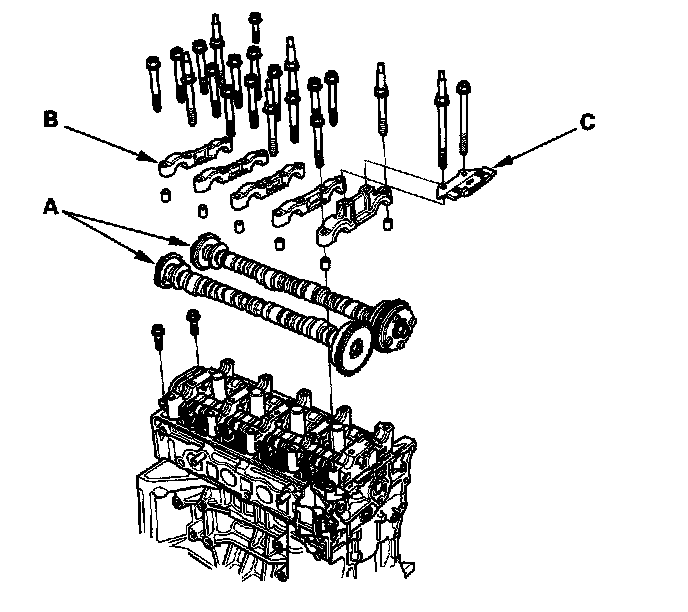 B

C

A