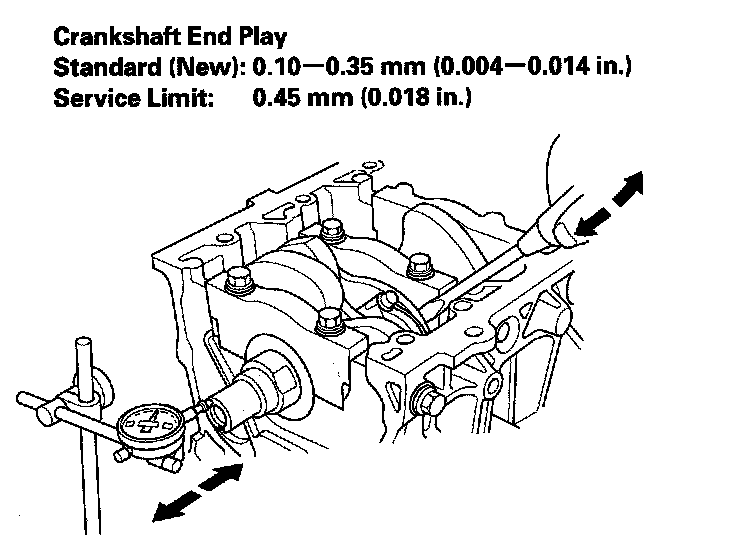 Crankshaft End Play
Standard (New): 0.10—0.35 mm (0.004—0.014 in.)
Service Limit: 0.45 mm (0.018 in.)