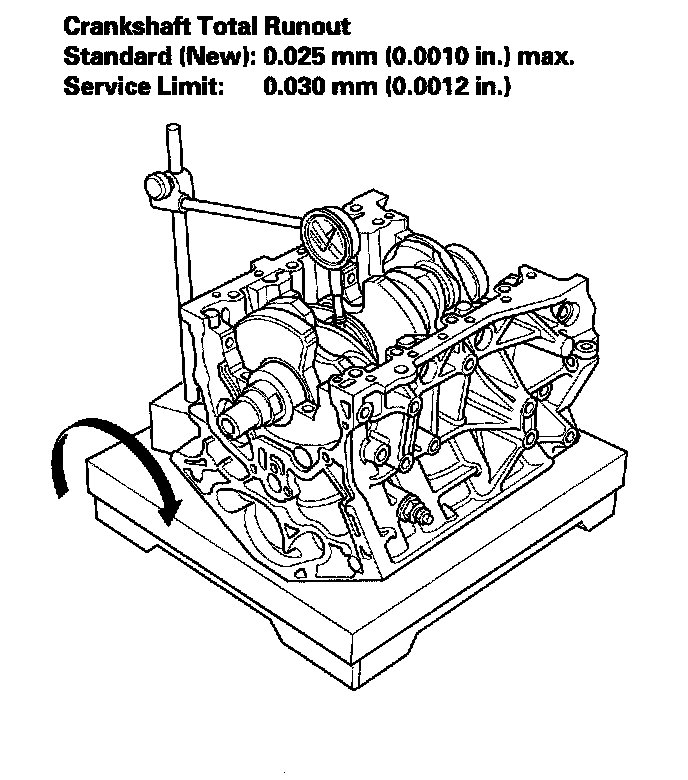 Crankshaft Total Runout
Standard (New): 0.025 mm (0.0010 in.) max.
Service Limit: 0.030 mm (0.0012 in.)