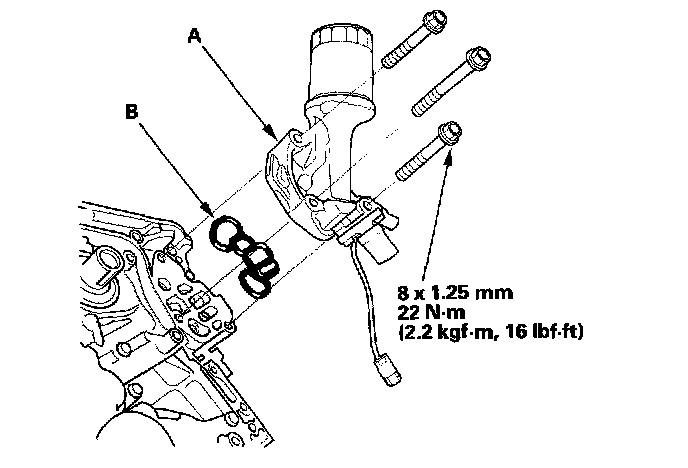 A

B

8 x 1.25 mm
22 N·m
(2.2 kgf·m, 16 lbf·ft)