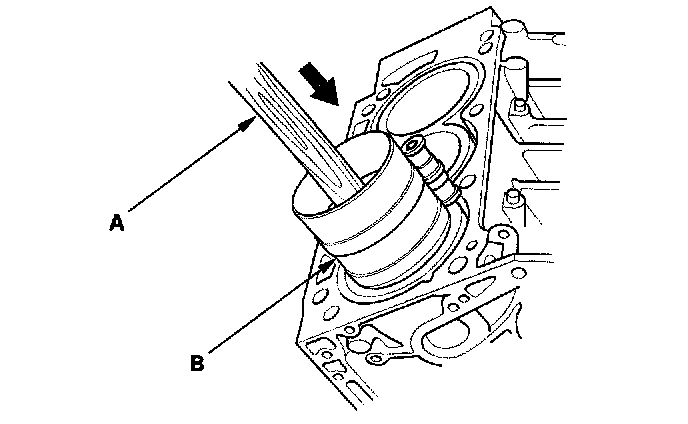 A

B