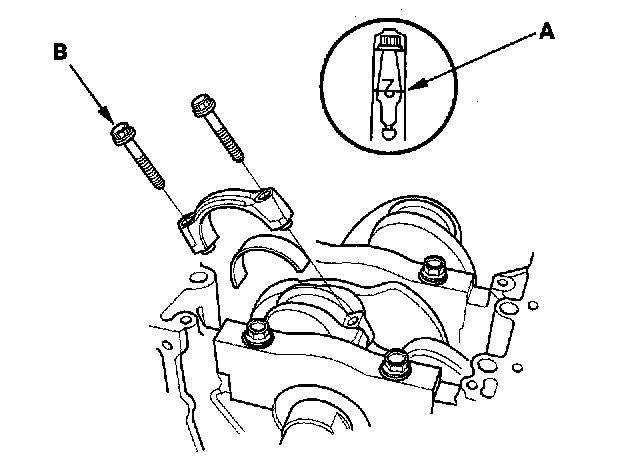 B

A

2