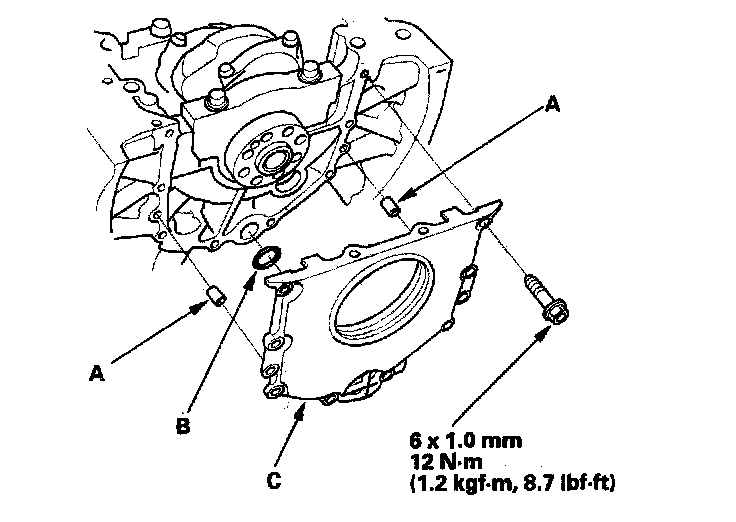 A

A

B

C

6 x 1.0 mm
12 N·m
(1.2 kgf·m, 8.7 lbf·ft)