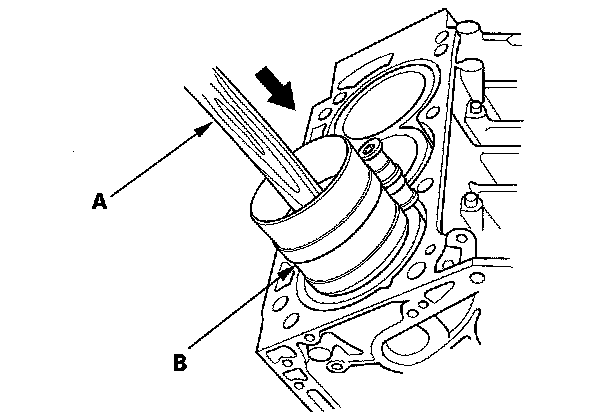 A

B