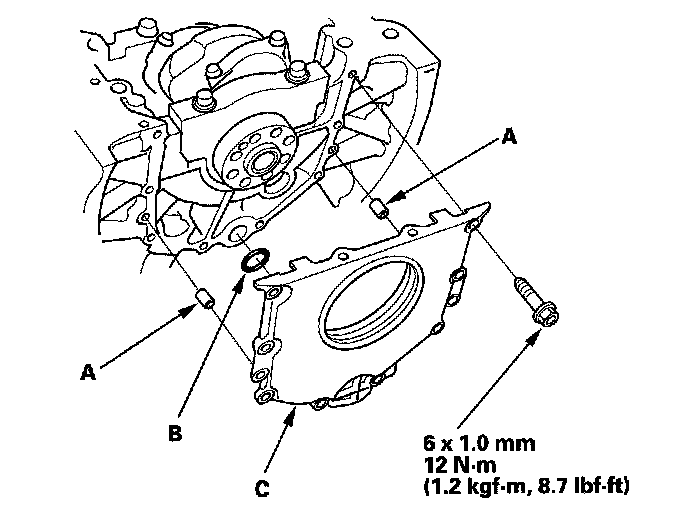 A

A

B

C

6 x 1.0 mm
12 N·m
(1.2 kgf·m, 8.7 lbf·ft)