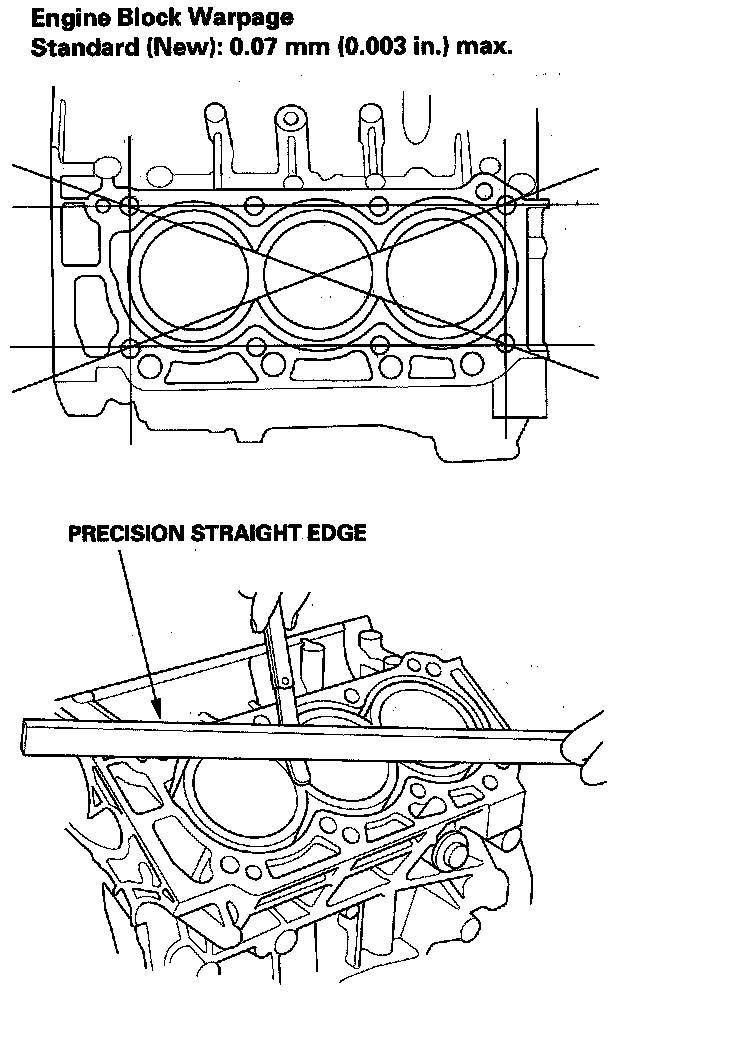 Engine Block Warpage
Standard (New): 0.07 mm (0.003 in.) max.

PRECISION STRAIGHT EDGE