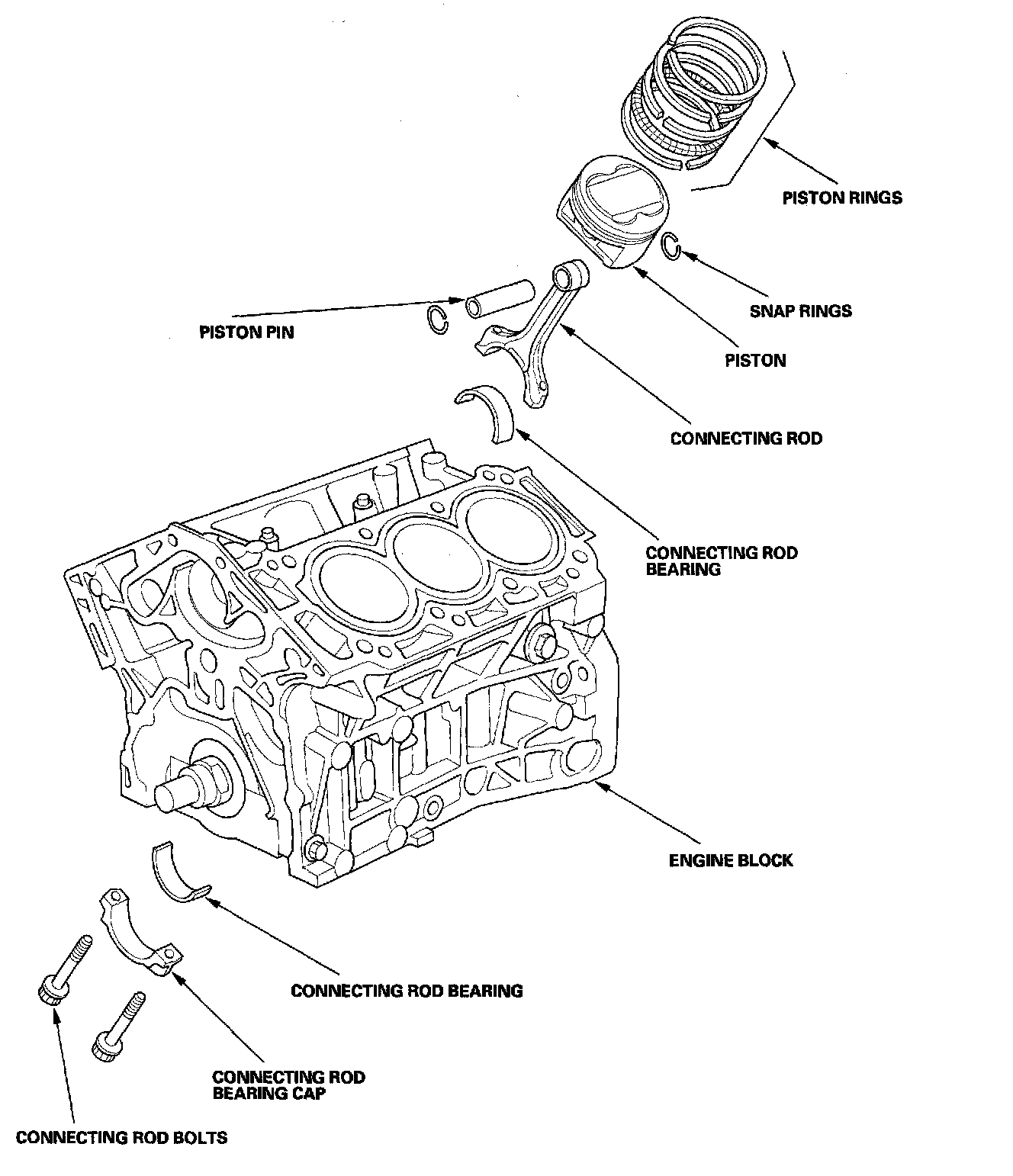 PISTON RINGS

SNAP RINGS

PISTON PIN

PISTON

CONNECTING ROD

CONNECTING ROD BEARING

ENGINE BLOCK

CONNECTING ROD BEARING

CONNECTING ROD BEARING CAP

CONNECTING ROD BOLTS