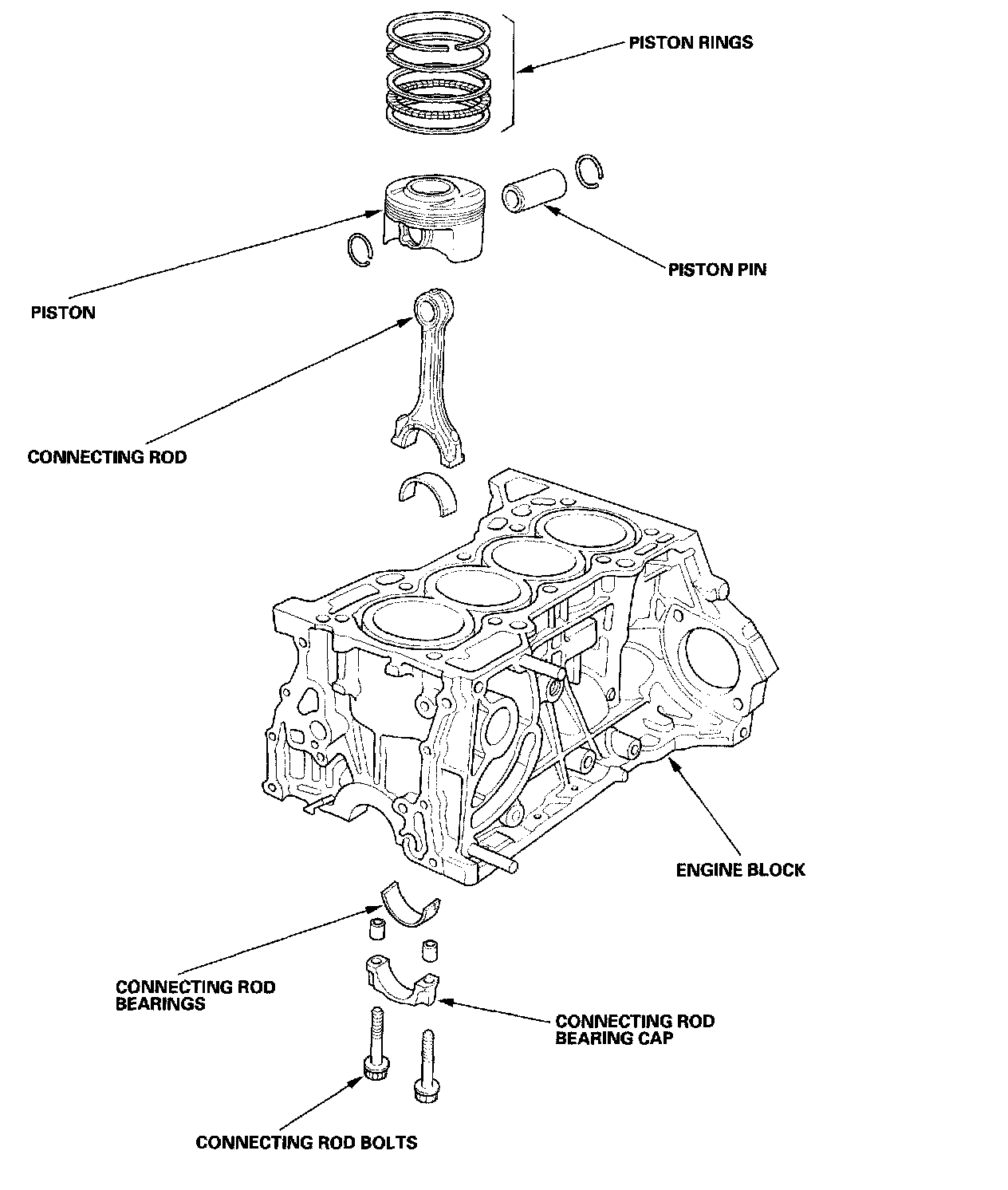 PISTON RINGS

PISTON PIN

PISTON

CONNECTING ROD

ENGINE BLOCK

CONNECTING ROD BEARINGS

CONNECTING ROD BEARING CAP

CONNECTING ROD BOLTS