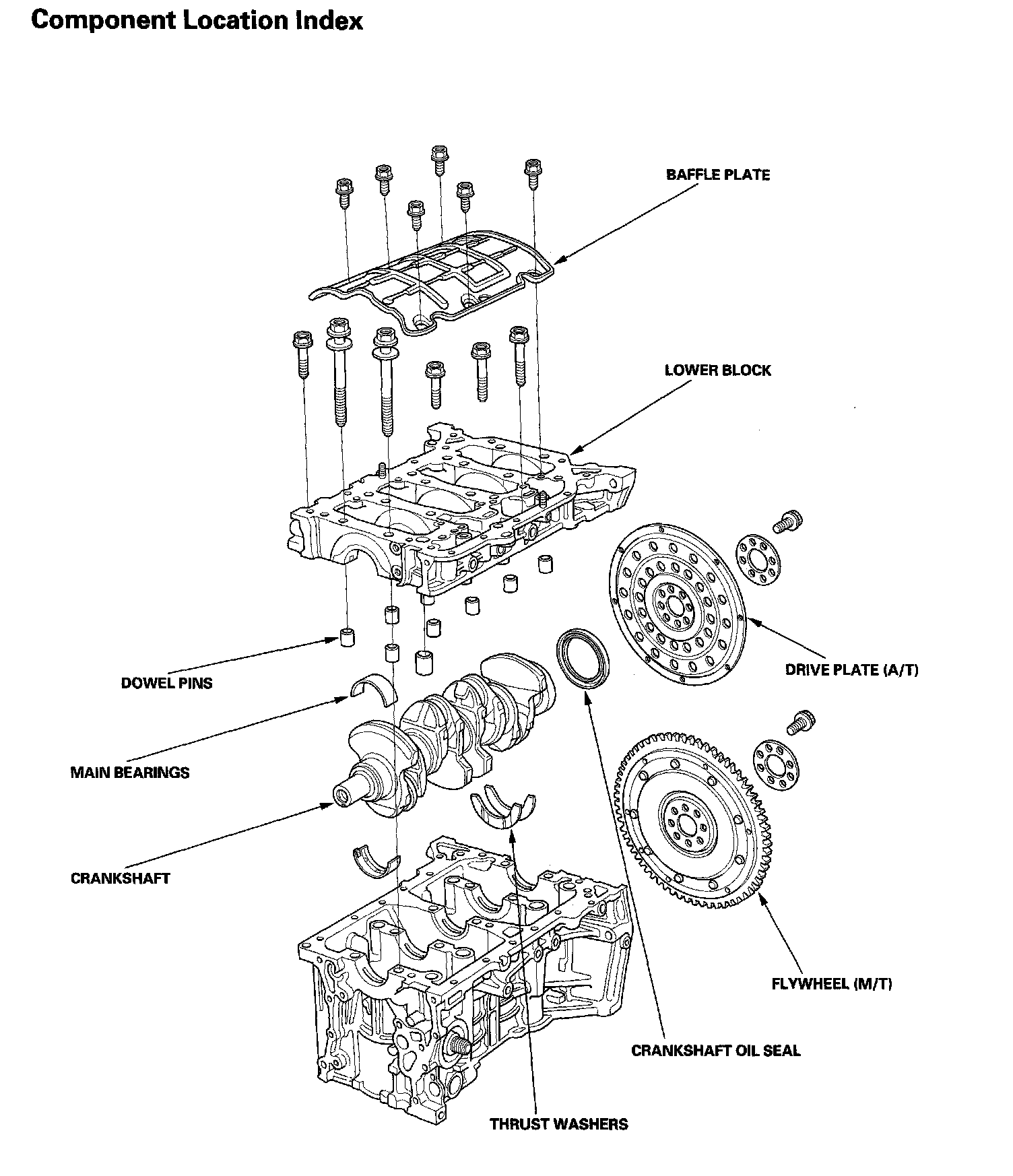 Component Location Index

BAFFLE PLATE

LOWER BLOCK

DRIVE PLATE (A/T)

DOWEL PINS

MAIN BEARINGS

CRANKSHAFT

FLYWHEEL (M/T)

CRANKSHAFT OIL SEAL

THRUST WASHERS