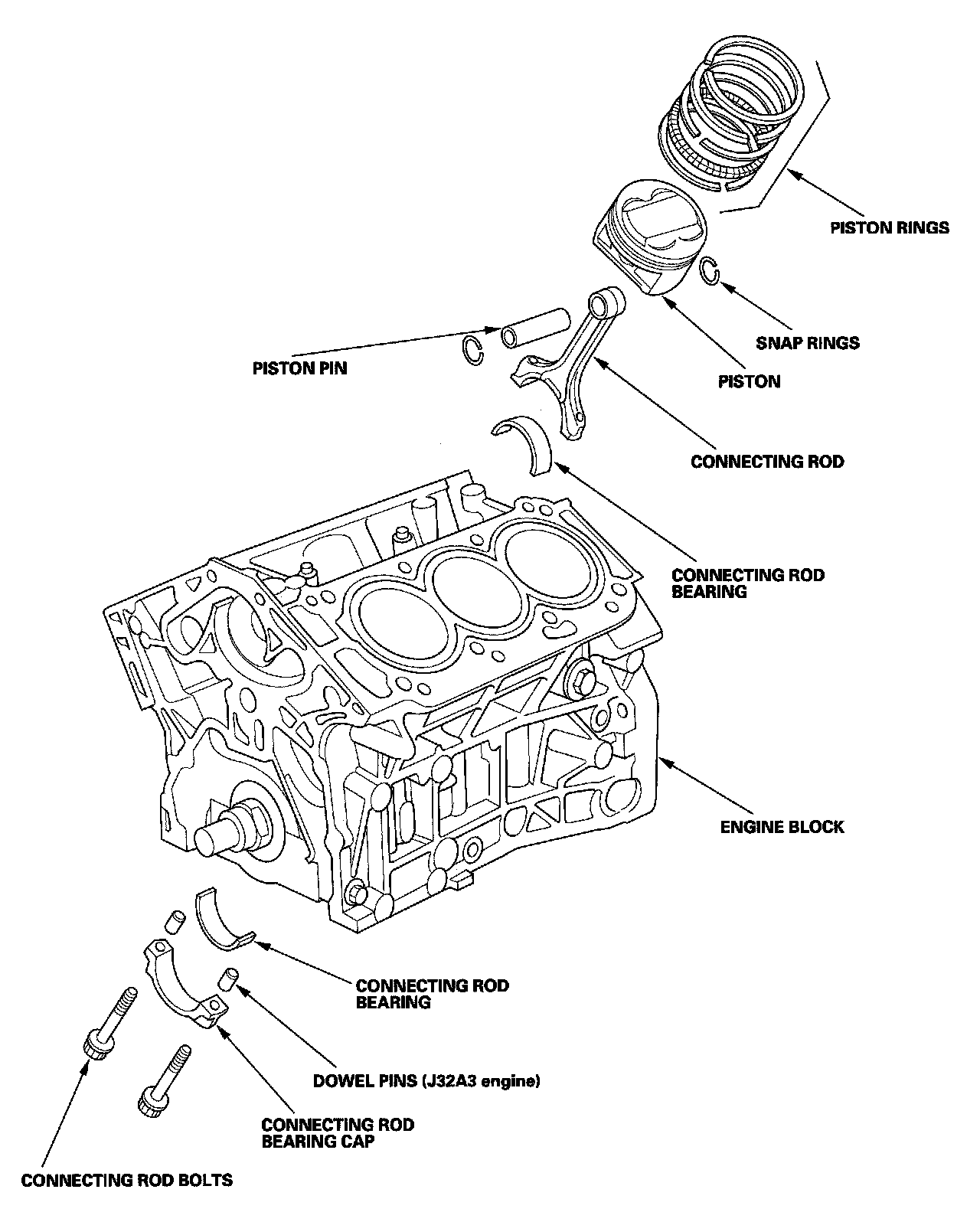 PISTON RINGS

SNAP RINGS

PISTON PIN

PISTON

CONNECTING ROD

CONNECTING ROD BEARING

ENGINE BLOCK

CONNECTING ROD BEARING

DOWEL PINS (J32A3 engine)

CONNECTING ROD BEARING CAP

CONNECTING ROD BOLTS