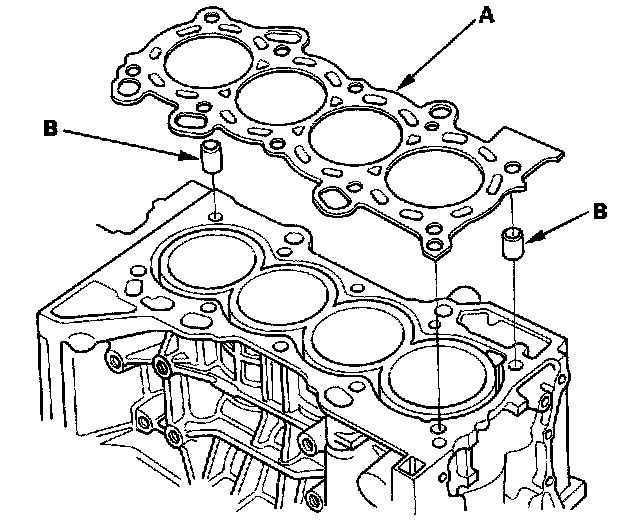 A

B

B