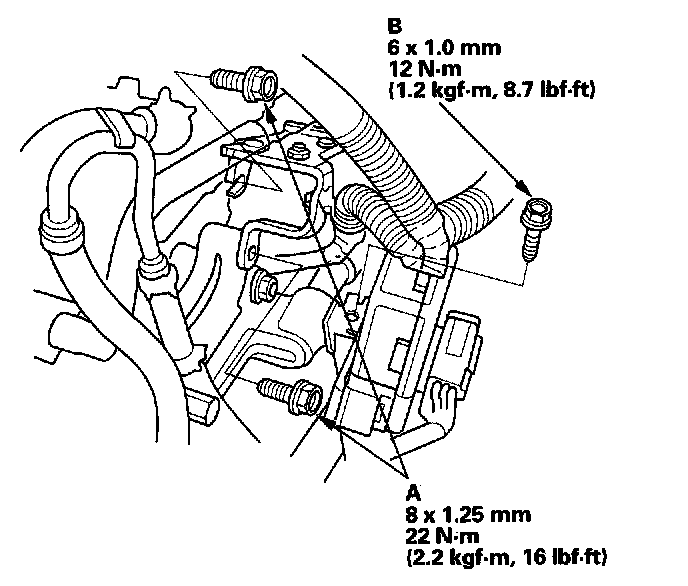 B
6 x 1.0 mm
12 N·m
(1.2 kgf·m, 8.7 lbf·ft)

A
8 x 1.25 mm
22 N·m
(2.2 kgf·m, 16 lbf·ft)