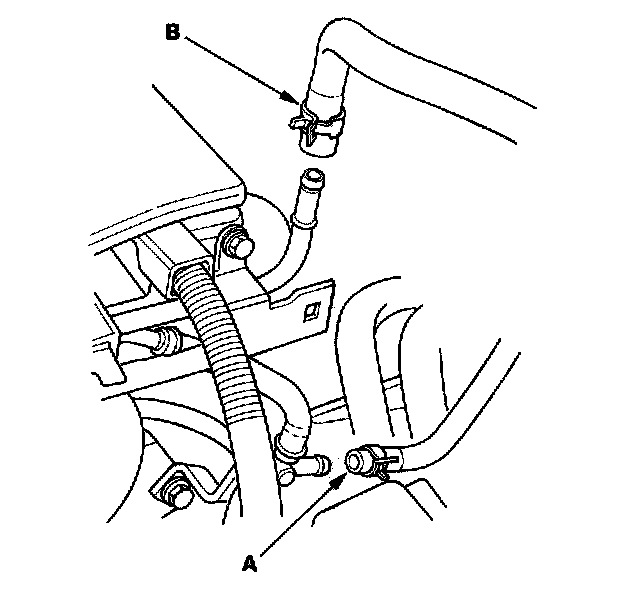 B

A