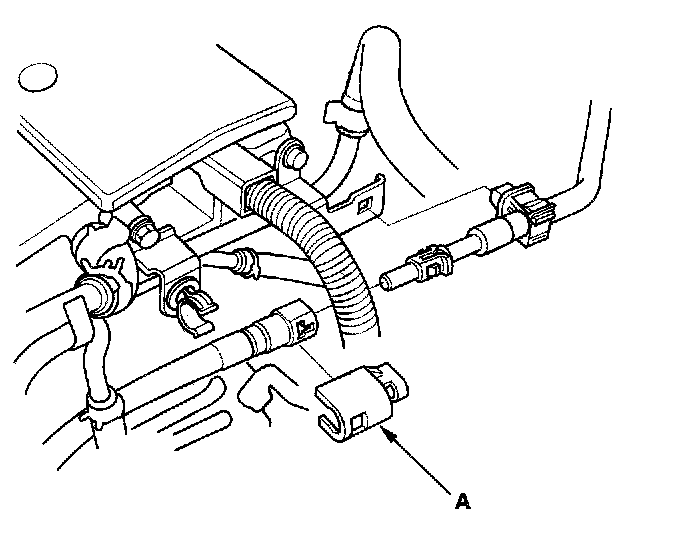 A